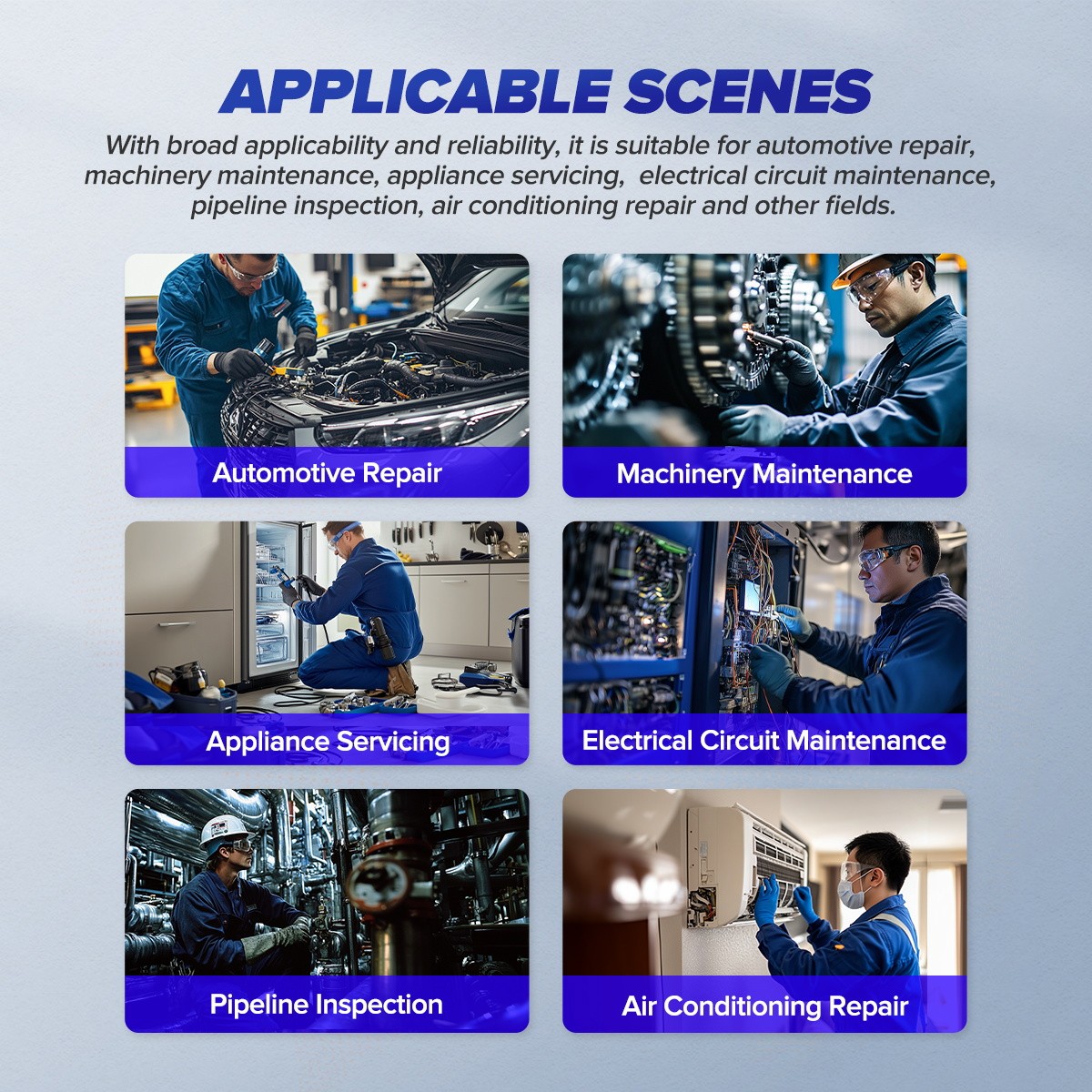 APPLICABLE SCENES

With broad applicability and reliability, it is suitable for automotive repair, machinery maintenance, appliance servicing, electrical circuit maintenance, pipeline inspection, air conditioning repair and other fields.

Automotive Repair

Machinery Maintenance

Appliance Servicing

Electrical Circuit Maintenance

Pipeline Inspection

Air Conditioning Repair