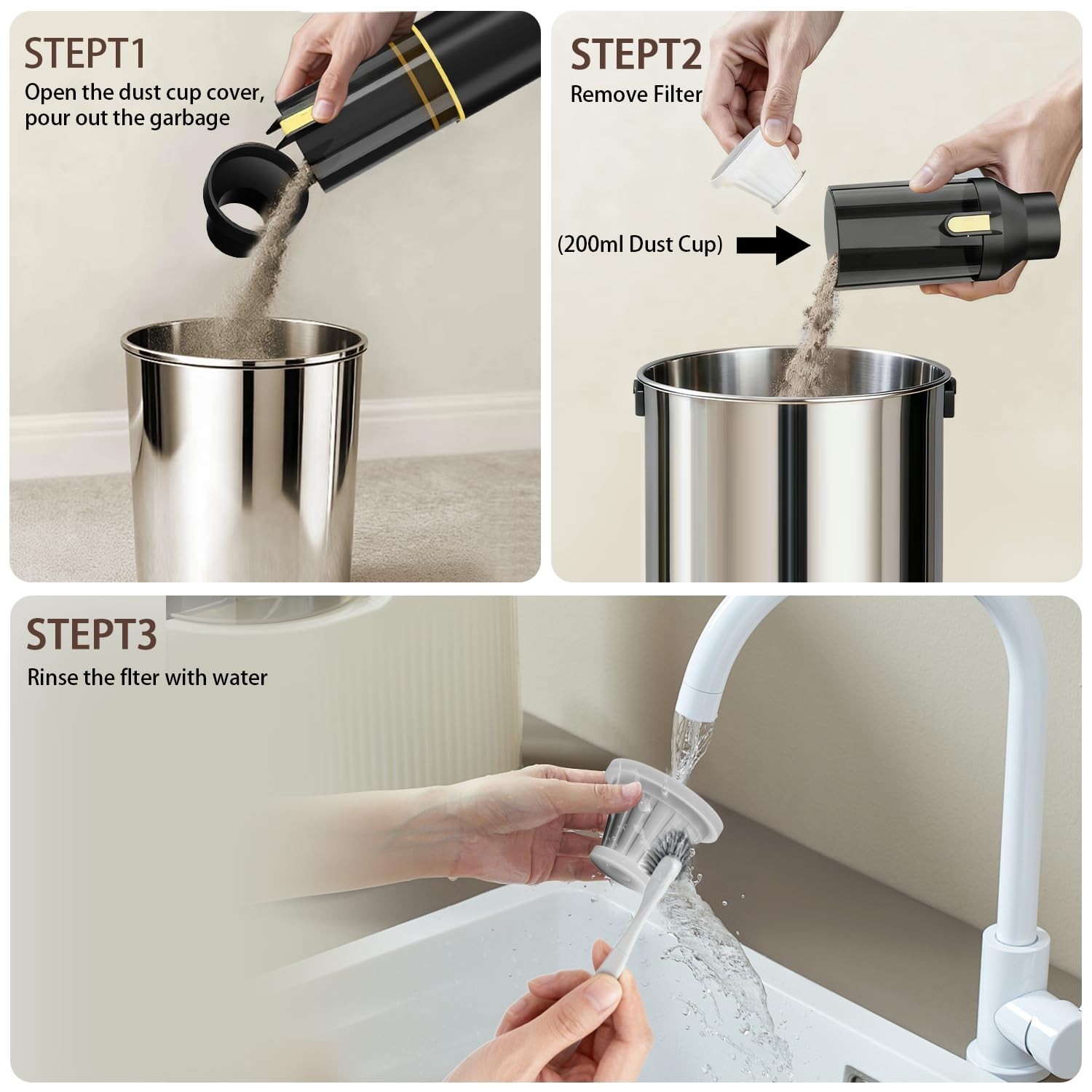 STEPT1
Open the dust cup cover, pour out the garbage

STEPT2
Remove Filter

(200ml Dust Cup)

STEPT3
Rinse the flter with water