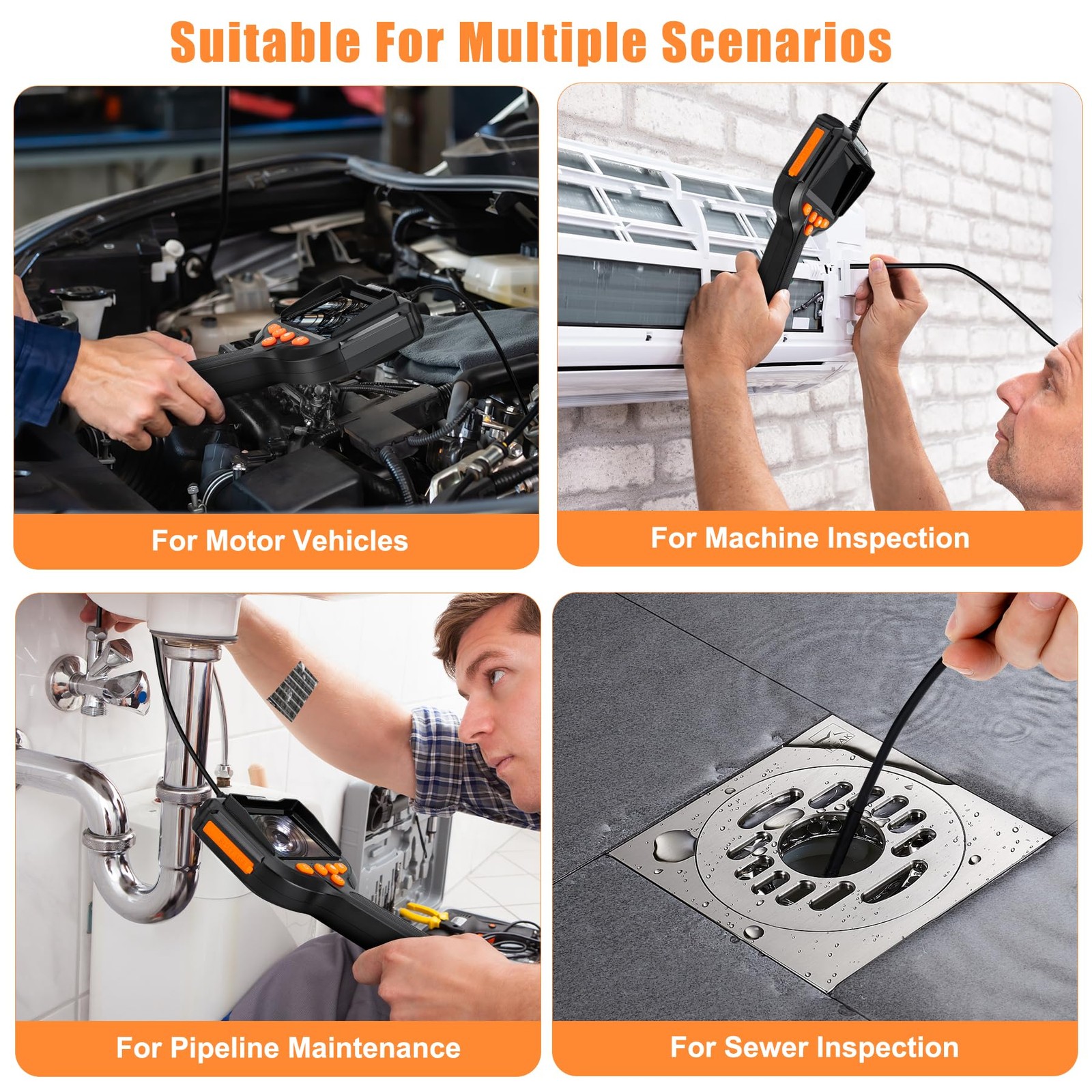 Suitable For Multiple Scenarios

For Motor Vehicles

For Machine Inspection

For Pipeline Maintenance

For Sewer Inspection