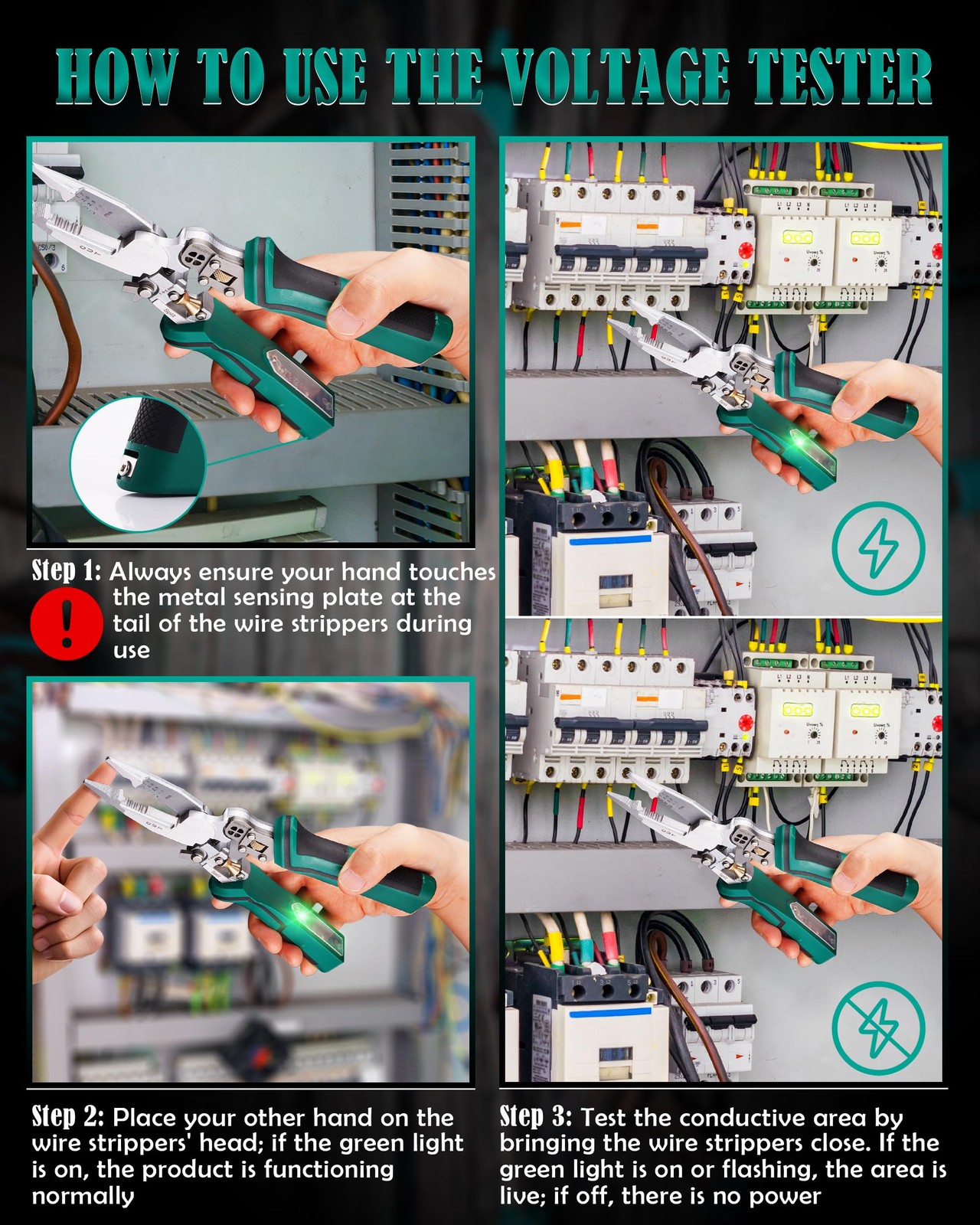 HOW TO USE THE VOLTAGE TESTER

Step 1: Always ensure your hand touches the metal sensing plate at the tail of the wire strippers during use

Step 2: Place your other hand on the wire strippers' head; if the green light is on, the product is functioning normally

Step 3: Test the conductive area by bringing the wire strippers close. If the green light is on or flashing, the area is live; if off, there is no power